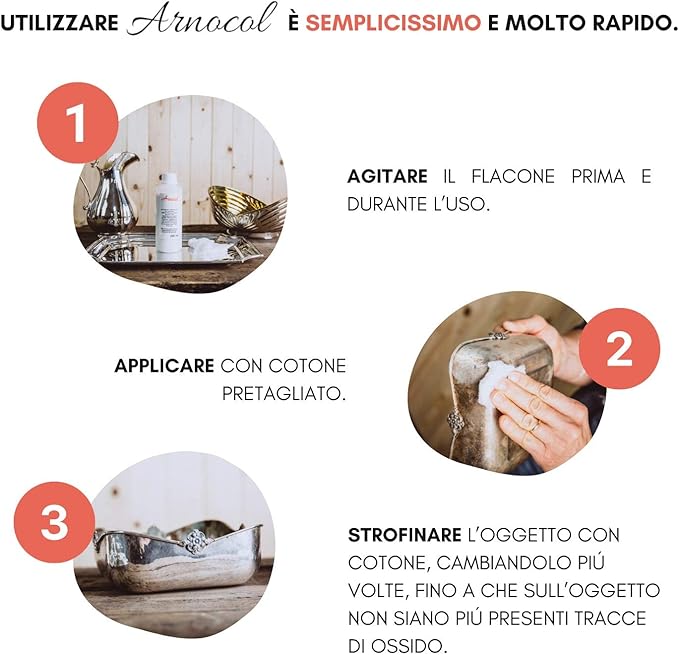 UTILIZZARE Arnocol È SEMPLICISSIMO E MOLTO RAPIDO.

1

AGITARE IL FLACONE PRIMA E DURANTE L'USO.

2

APPLICARE CON COTONE PRETAGLIATO.

3

STROFINARE L'OGGETTO CON COTONE, CAMBIANDOLO PIÚ VOLTE, FINO A CHE SULL'OGGETTO NON SIANO PIÚ PRESENTI TRACCE DI OSSIDO.